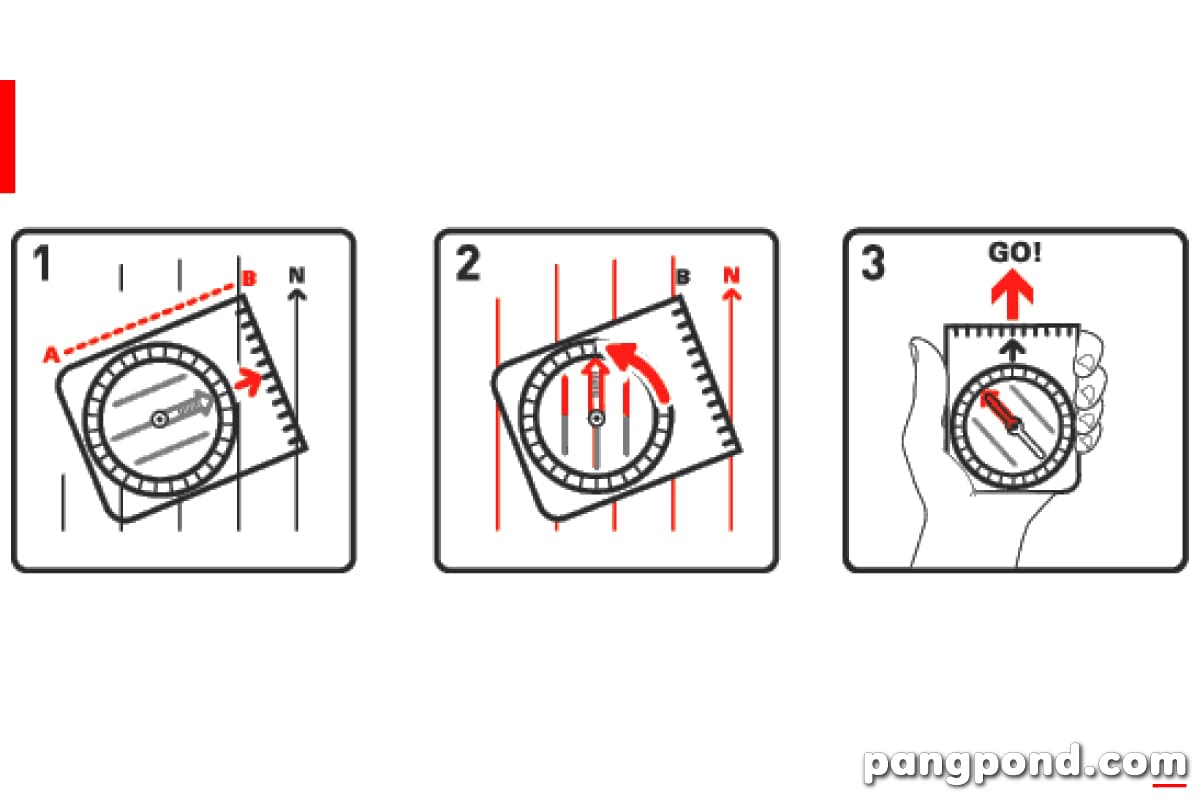 1
A
B
N

2
B
N

3
GO!

pangpond.com